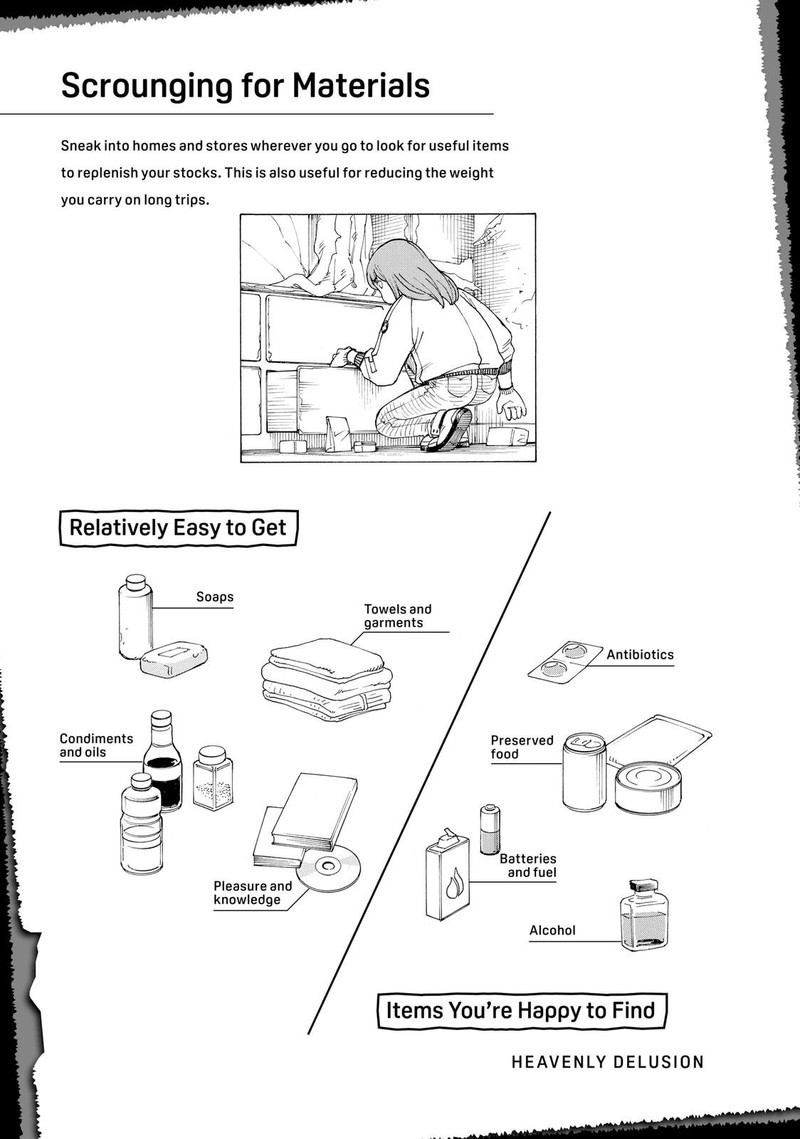 Scrounging for Materials

Sneak into homes and stores wherever you go to look for useful items to replenish your stocks. This is also useful for reducing the weight you carry on long trips.

Relatively Easy to Get

Soaps

Towels and garments

Condiments and oils

Pleasure and knowledge

Antibiotics

Preserved food

Batteries and fuel

Alcohol

Items You're Happy to Find

HEAVENLY DELUSION