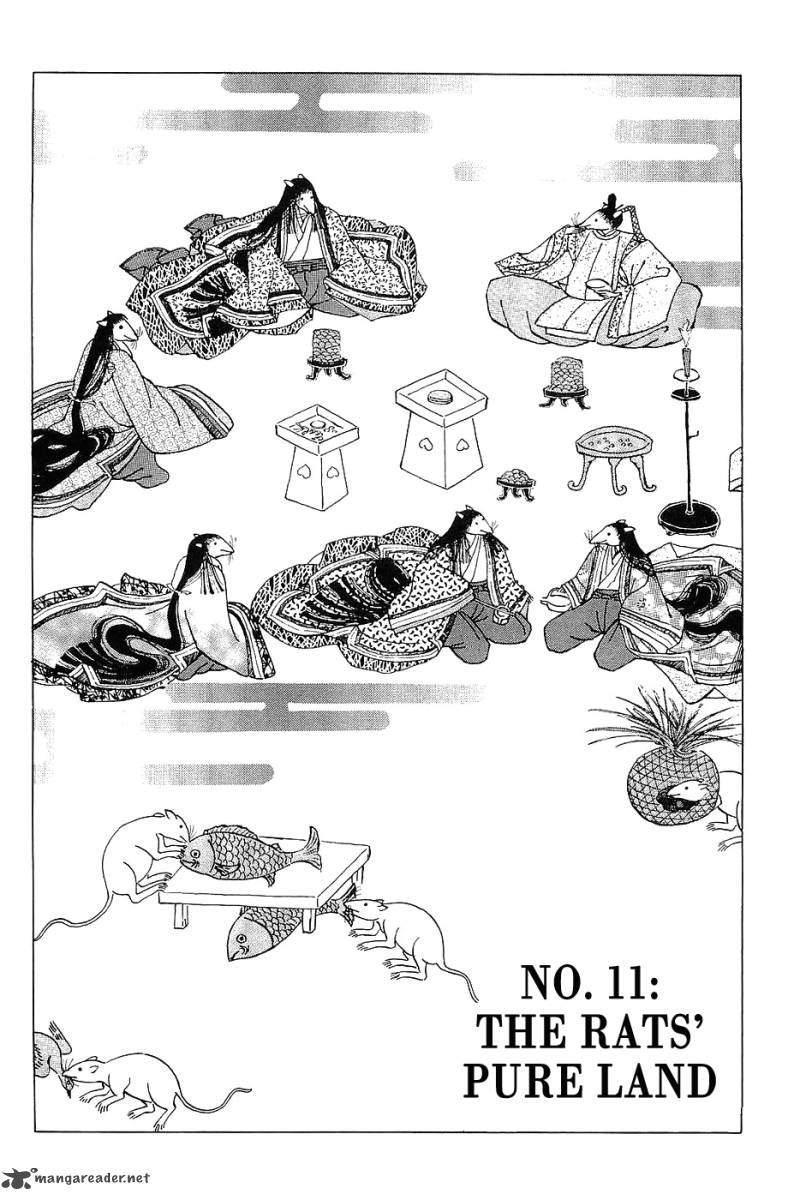 NO. 11:
THE RATS'
PURE LAND

mangareader.net